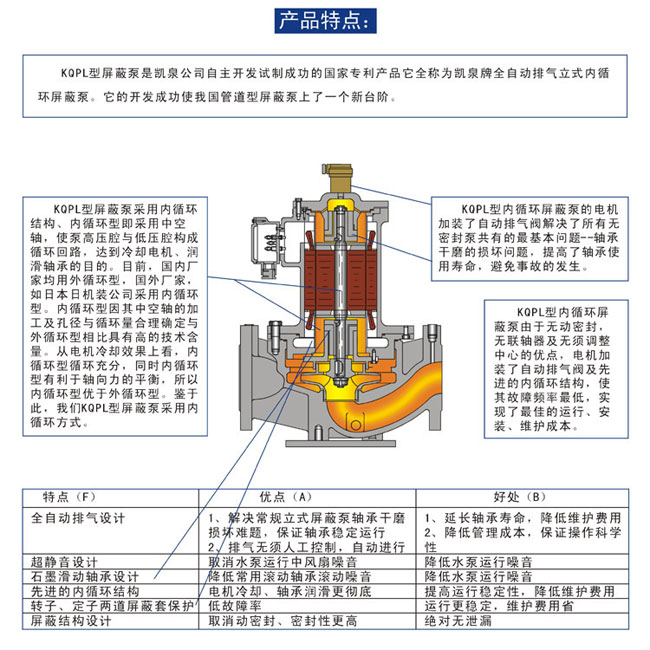 产品特点：

KQPL型屏蔽泵是凯泉公司自主开发试制成功的国家专利产品它全称为凯泉牌全自动排气立式内循环屏蔽泵。它的开发成功使我国管道型屏蔽泵上了一个新台阶。

KQPL型屏蔽泵采用内循环结构、内循环型即采用中空轴，使泵高压腔与低压腔构成循环回路，达到冷却电机、润滑轴承的目的。目前，国内厂家均用外循环型，国外厂家，如日本日机装公司采用内循环型。内循环型因其中空轴的加工及孔径与循环量合理确定与外循环型相比具有高的技术含量。从电机冷却效果上看，内循环型循环充分，同时内循环型有利于轴向力的平衡，所以内循环型优于外循环型。鉴于此，我们KQPL型屏蔽泵采用内循环方式。

KQPL型内循环屏蔽泵的电机加装了自动排气阀解决了所有无密封泵共有的最基本问题--轴承干磨的损坏问题，提高了轴承使用寿命，避免事故的发生。

KQPL型内循环屏蔽泵由于无动密封，无联轴器及无须调整中心的优点，电机加装了自动排气阀及先进的内循环结构，使其故障频率最低，实现了最佳的运行、安装、维护成本。

| 特点（F） | 优点（A） | 好处（B） |
|---|---|---|
| 全自动排气设计 | 1、解决常规立式屏蔽泵轴承干磨损坏难题，保证轴承稳定运行 2、排气无须人工控制，自动进行 | 1、延长轴承寿命，降低维护费用 2、降低管理成本，保证操作科学性 |
| 超静音设计 | 取消水泵运行中风扇噪音 | 降低水泵运行噪音 |
| 石墨滑动轴承设计 | 降低常用滚动轴承滚动噪音 | 降低水泵运行噪音 |
| 先进的内循环结构 | 电机冷却、轴承润滑更彻底 | 提高运行稳定性，降低维护费用 |
| 转子、定子两道屏蔽套保护 | 低故障率 | 运行更稳定，维护费用省 |
| 屏蔽结构设计 | 取消动密封、密封性更高 | 绝对无泄漏 |